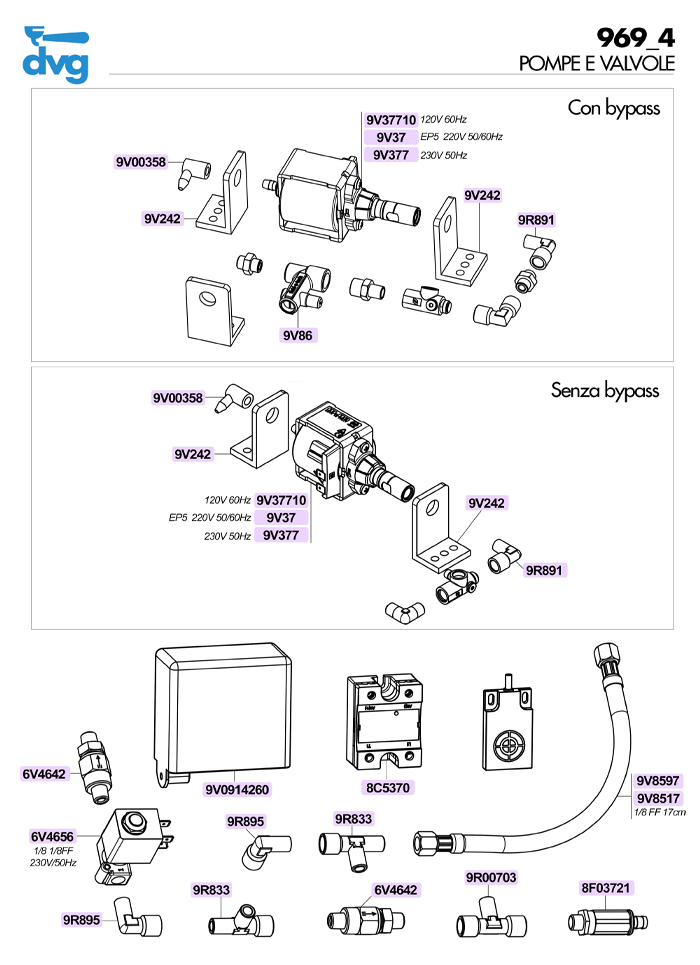 dvg

969_4
POMPE E VALVOLE

Con bypass

9V37710 120V 60Hz
9V37 EP5 220V 50/60Hz
9V377 230V 50Hz

9V00358
9V242
9V242
9R891
9V86

Senza bypass

9V00358
9V242
120V 60Hz 9V37710
EP5 220V 50/60Hz 9V37
230V 50Hz 9V377
9V242
9R891

6V4642
9V0914260
8C5370
9V8597
9V8517
1/8 FF 17cm
6V4656
1/8 1/8FF
230V/50Hz
9R895
9R833
9R895
9R833
6V4642
9R00703
8F03721