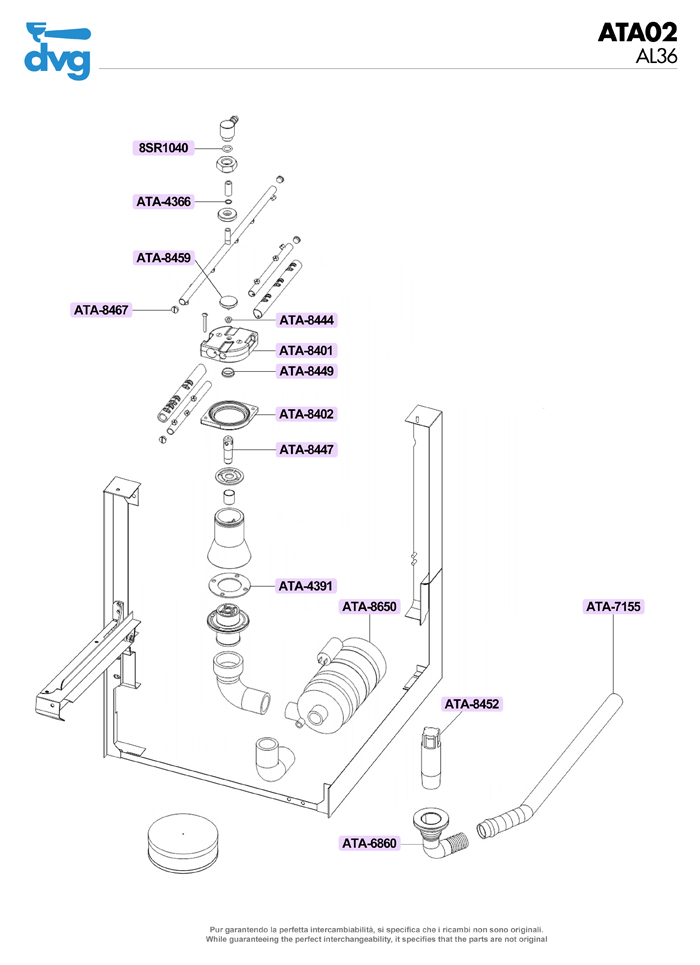 dvg

ATA02
AL36

8SR1040
ATA-4366
ATA-8459
ATA-8467
ATA-8444
ATA-8401
ATA-8449
ATA-8402
ATA-8447
ATA-4391
ATA-8650
ATA-7155
ATA-8452
ATA-6860

Pur garantendo la perfetta intercambiabilità, si specifica che i ricambi non sono originali.
While guaranteeing the perfect interchangeability, it specifies that the parts are not original