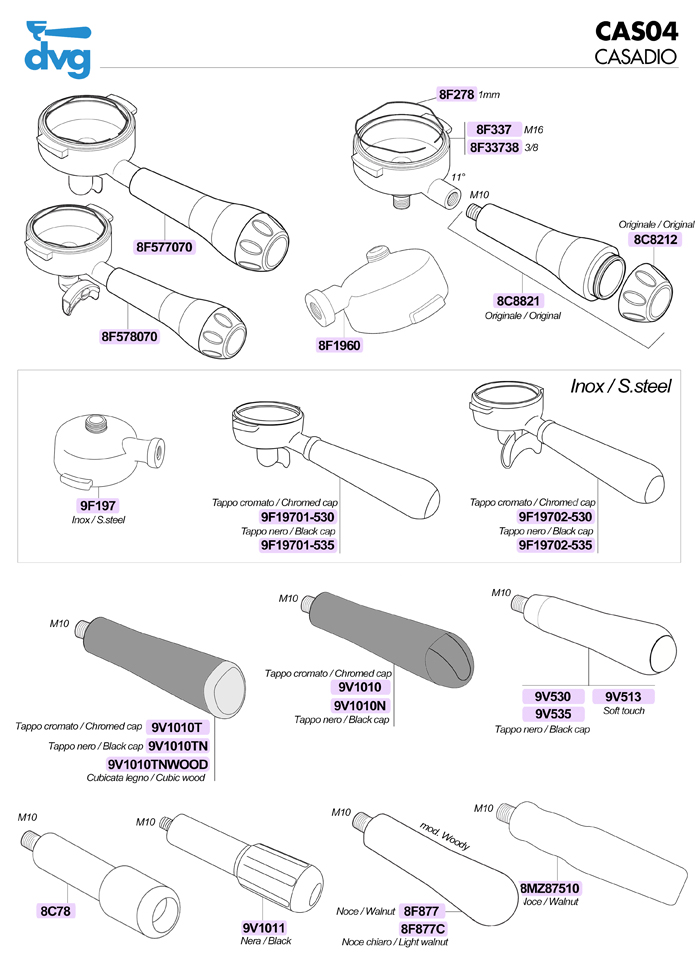 dvg

CAS04
CASADIO

8F577070

8F578070

8F278 1mm
8F337 M16
8F33738 3/8
11°
M10
Originale / Original
8C8212
8C8821
Originale / Original

8F1960

Inox / S.steel

9F197
Inox / S.steel

Tappo cromato / Chromed cap
9F19701-530
Tappo nero / Black cap
9F19701-535

Tappo cromato / Chromed cap
9F19702-530
Tappo nero / Black cap
9F19702-535

M10
Tappo cromato / Chromed cap 9V1010T
Tappo nero / Black cap 9V1010TN
9V1010TNWOOD
Cubicata legno / Cubic wood

M10
Tappo cromato / Chromed cap
9V1010
9V1010N
Tappo nero / Black cap

M10
9V530
9V535
Tappo nero / Black cap
9V513
Soft touch

M10
8C78

M10
9V1011
Nera / Black

M10
mod. Woody
Noce / Walnut 8F877
8F877C
Noce chiaro / Light walnut

M10
8MZ87510
Noce / Walnut