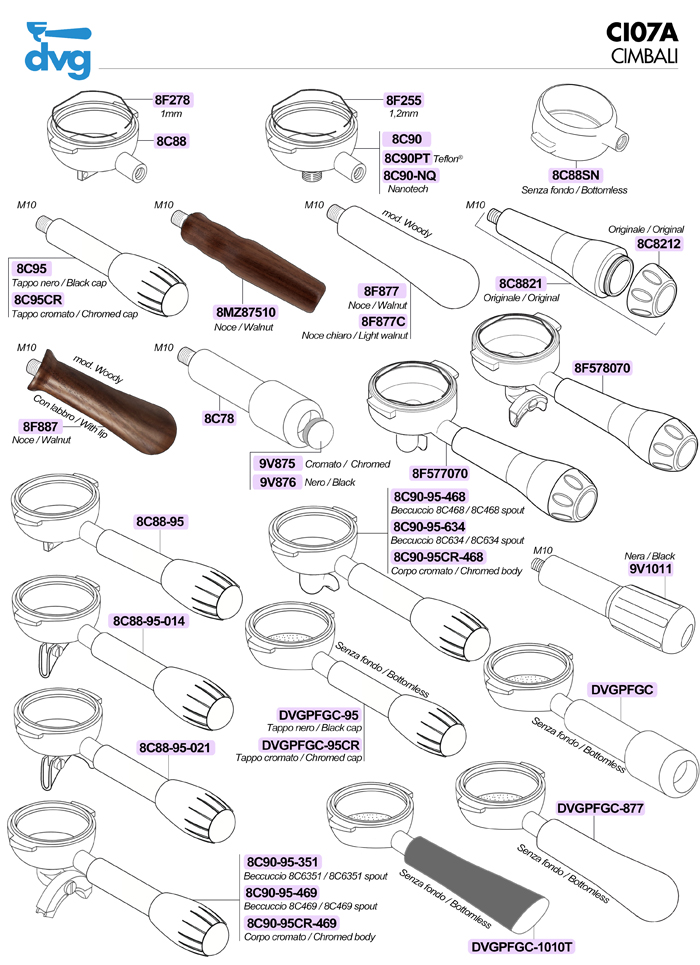 dvg

CI07A
CIMBALI

8F278
1mm
8C88

8F255
1,2mm
8C90
8C90PT Teflon®
8C90-NQ
Nanotech

8C88SN
Senza fondo / Bottomless

M10
8C95
Tappo nero / Black cap
8C95CR
Tappo cromato / Chromed cap

M10
8MZ87510
Noce / Walnut

M10
mod. Woody
8F877
Noce / Walnut
8F877C
Noce chiaro / Light walnut

M10
Originale / Original
8C8212
8C8821
Originale / Original

M10
mod. Woody
Con labbro / With lip
8F887
Noce / Walnut

M10
8C78
9V875 Cromato / Chromed
9V876 Nero / Black

8F578070
8F577070

8C88-95

8C90-95-468
Beccuccio 8C468 / 8C468 spout
8C90-95-634
Beccuccio 8C634 / 8C634 spout
8C90-95CR-468
Corpo cromato / Chromed body

M10
Nera / Black
9V1011

8C88-95-014

Senza fondo / Bottomless
DVGPFGC-95
Tappo nero / Black cap
DVGPFGC-95CR
Tappo cromato / Chromed cap

DVGPFGC
Senza fondo / Bottomless

8C88-95-021

DVGPFGC-877
Senza fondo / Bottomless

8C90-95-351
Beccuccio 8C6351 / 8C6351 spout
8C90-95-469
Beccuccio 8C469 / 8C469 spout
8C90-95CR-469
Corpo cromato / Chromed body

Senza fondo / Bottomless
DVGPFGC-1010T