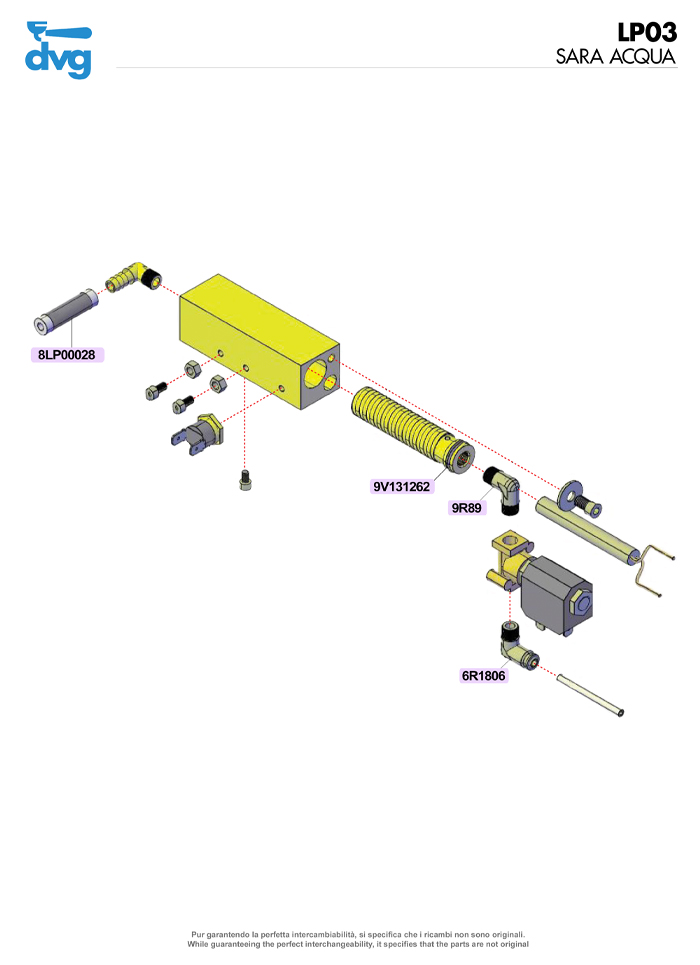 dvg

LP03
SARA ACQUA

8LP00028

9V131262

9R89

6R1806

Pur garantendo la perfetta intercambiabilità, si specifica che i ricambi non sono originali.
While guaranteeing the perfect interchangeability, it specifies that the parts are not original