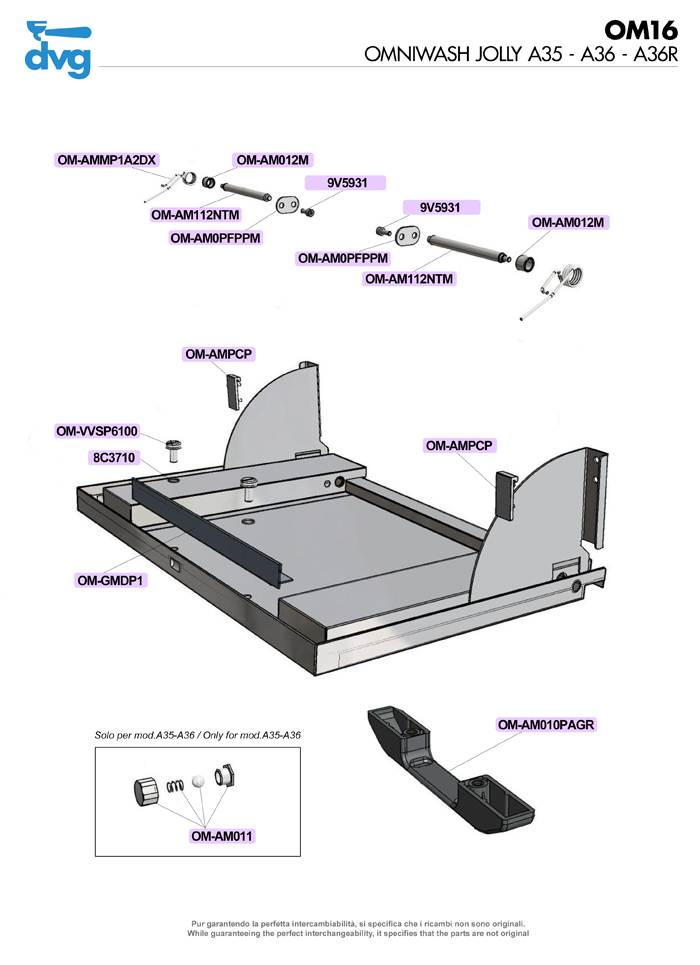 dvg

OM16
OMNIWASH JOLLY A35 - A36 - A36R

OM-AMMP1A2DX
OM-AM012M
9V5931
OM-AM112NTM
OM-AM0PFPPM
9V5931
OM-AM012M
OM-AM0PFPPM
OM-AM112NTM

OM-AMPCP
OM-VVSP6100
8C3710
OM-AMPCP
OM-GMDP1

Solo per mod.A35-A36 / Only for mod.A35-A36
OM-AM011

OM-AM010PAGR

Pur garantendo la perfetta intercambiabilità, si specifica che i ricambi non sono originali.
While guaranteeing the perfect interchangeability, it specifies that the parts are not original