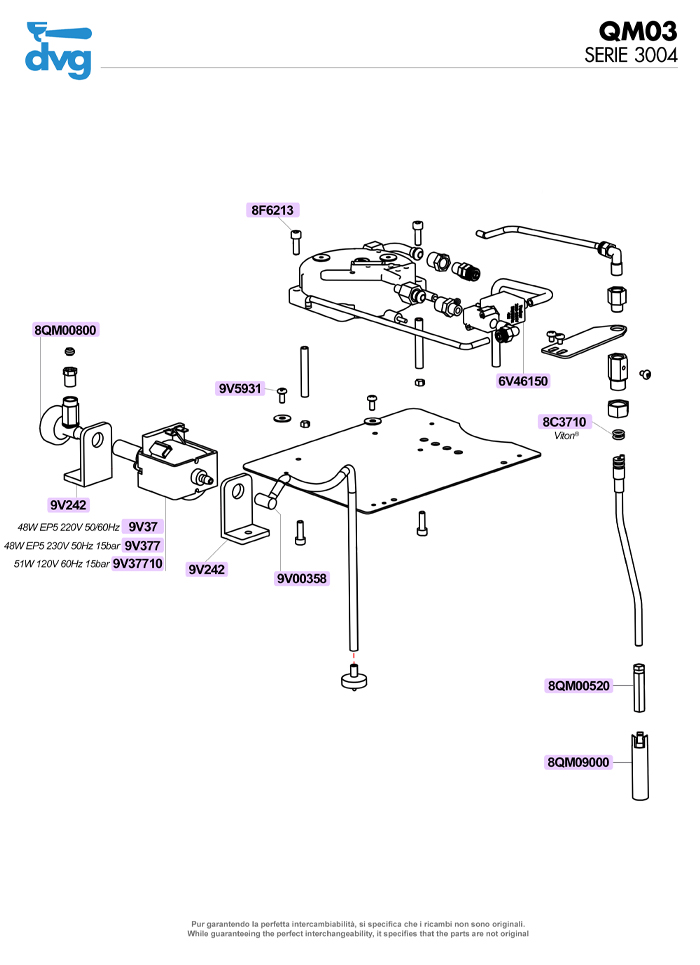 dvg

QM03
SERIE 3004

8F6213

8QM00800

9V5931

6V46150

8C3710
Viton®

9V242

48W EP5 220V 50/60Hz 9V37
48W EP5 230V 50Hz 15bar 9V377
51W 120V 60Hz 15bar 9V37710

9V242

9V00358

8QM00520

8QM09000

Pur garantendo la perfetta intercambiabilità, si specifica che i ricambi non sono originali.
While guaranteeing the perfect interchangeability, it specifies that the parts are not original