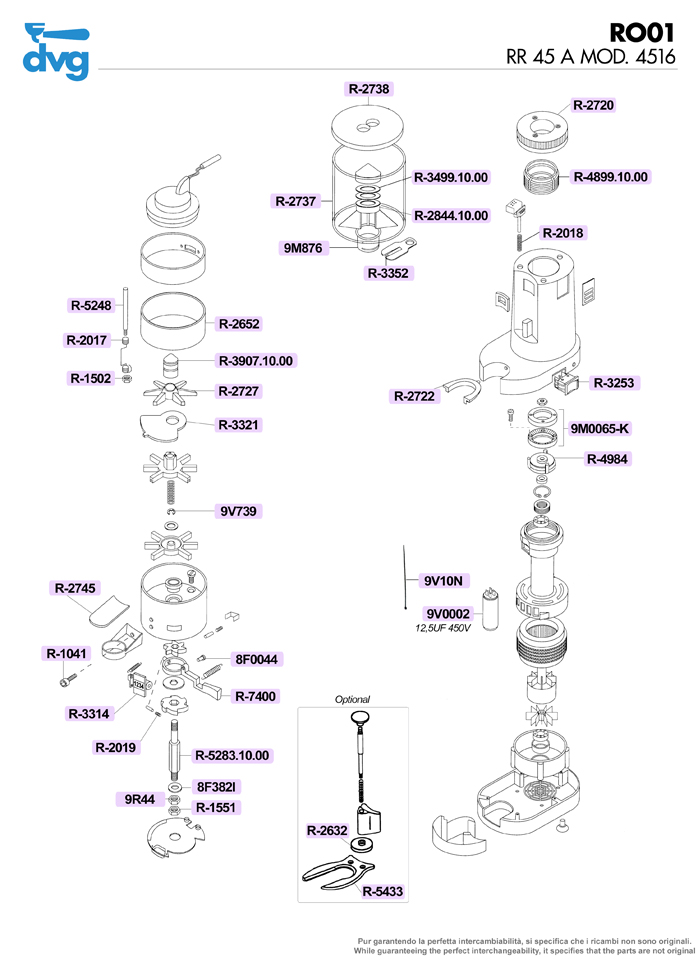 dvg

RO01
RR 45 A MOD. 4516

R-2738
R-2720
R-3499.10.00
R-4899.10.00
R-2737
R-2844.10.00
R-2018
9M876
R-3352
R-5248
R-2652
R-2017
R-3907.10.00
R-1502
R-2727
R-3253
R-2722
R-3321
9M0065-K
R-4984
9V739
9V10N
R-2745
9V0002
12,5UF 450V
R-1041
8F0044
R-7400
R-3314
Optional
R-2019
R-5283.10.00
8F382I
9R44
R-1551
R-2632
R-5433

Pur garantendo la perfetta intercambiabilità, si specifica che i ricambi non sono originali.
While guaranteeing the perfect interchangeability, it specifies that the parts are not original