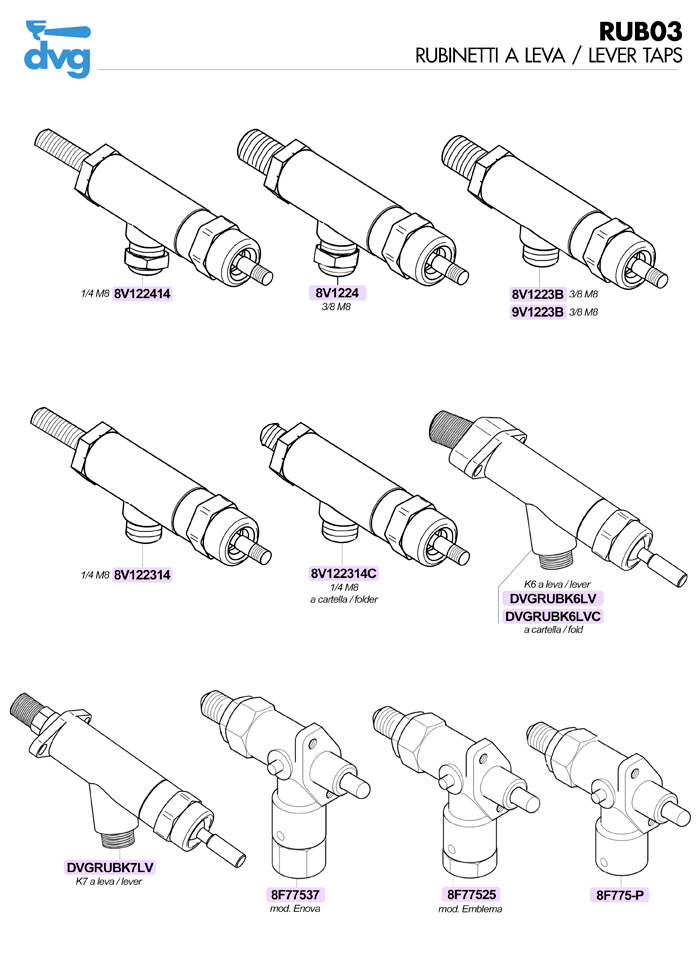 dvg

RUB03
RUBINETTI A LEVA / LEVER TAPS

1/4 M8 8V122414

8V1224
3/8 M8

8V1223B 3/8 M8
9V1223B 3/8 M8

1/4 M8 8V122314

8V122314C
1/4 M8
a cartella / folder

K6 a leva / lever
DVGRUBK6LV
DVGRUBK6LVC
a cartella / fold

DVGRUBK7LV
K7 a leva / lever

8F77537
mod. Enova

8F77525
mod. Emblema

8F775-P