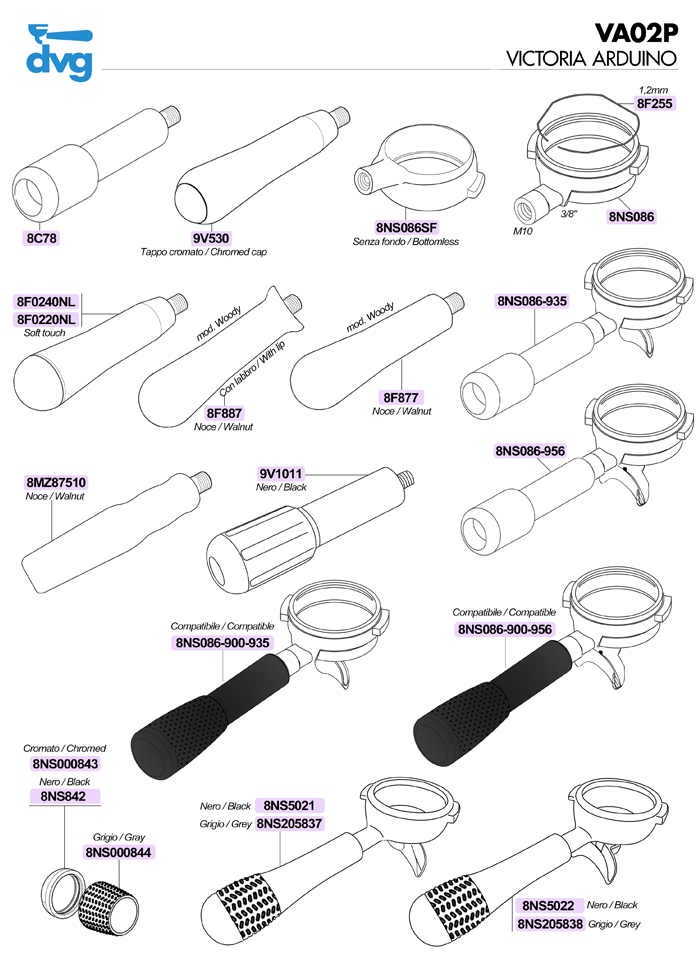 dvg

VA02P
VICTORIA ARDUINO

8C78

9V530
Tappo cromato / Chromed cap

8NS086SF
Senza fondo / Bottomless

1,2mm
8F255

M10
3/8"
8NS086

8F0240NL
8F0220NL
Soft touch

mod. Woody
Con labbro / With lip
8F887
Noce / Walnut

mod. Woody
8F877
Noce / Walnut

8NS086-935

8NS086-956

8MZ87510
Noce / Walnut

9V1011
Nero / Black

Compatibile / Compatible
8NS086-900-935

Compatibile / Compatible
8NS086-900-956

Cromato / Chromed
8NS000843
Nero / Black
8NS842

Grigio / Gray
8NS000844

Nero / Black 8NS5021
Grigio / Grey 8NS205837

8NS5022 Nero / Black
8NS205838 Grigio / Grey