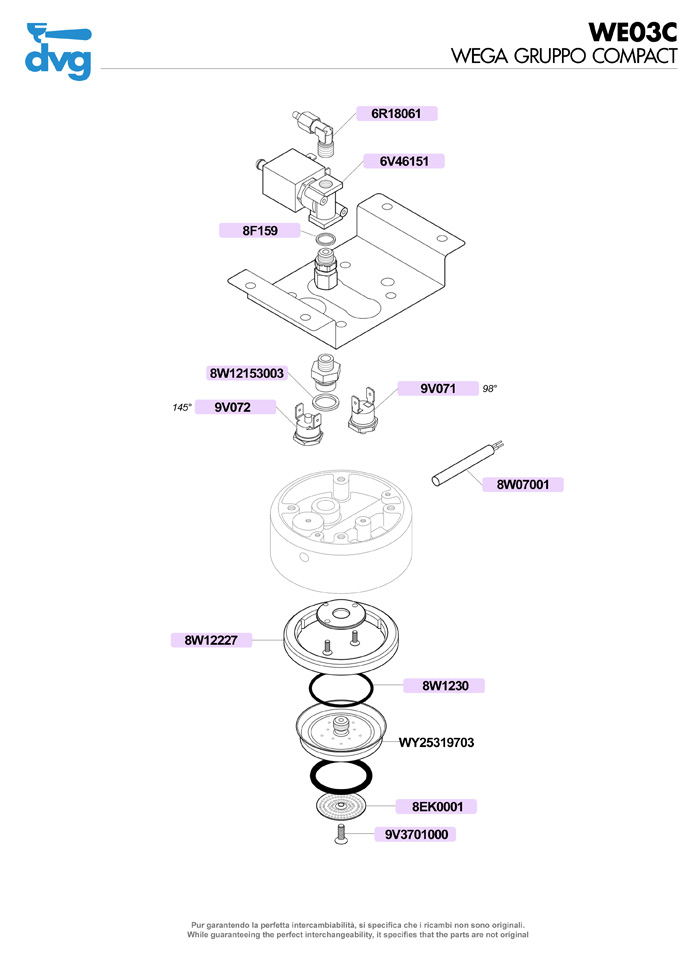 dvg

WE03C
WEGA GRUPPO COMPACT

6R18061

6V46151

8F159

8W12153003

9V071 98°

145° 9V072

8W07001

8W12227

8W1230

WY25319703

8EK0001

9V3701000

Pur garantendo la perfetta intercambiabilità, si specifica che i ricambi non sono originali.
While guaranteeing the perfect interchangeability, it specifies that the parts are not original