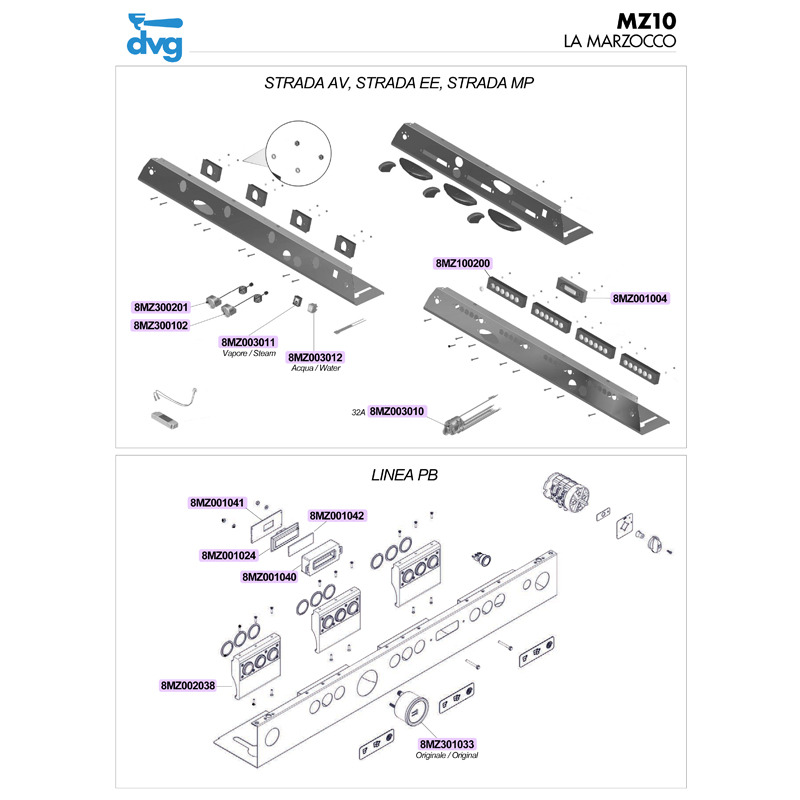 dvg

MZ10
LA MARZOCCO

STRADA AV, STRADA EE, STRADA MP

8MZ100200

8MZ001004

8MZ300201

8MZ300102

8MZ003011
Vapore / Steam

8MZ003012
Acqua / Water

32A 8MZ003010

LINEA PB

8MZ001041

8MZ001042

8MZ001024

8MZ001040

8MZ002038

8MZ301033
Originale / Original