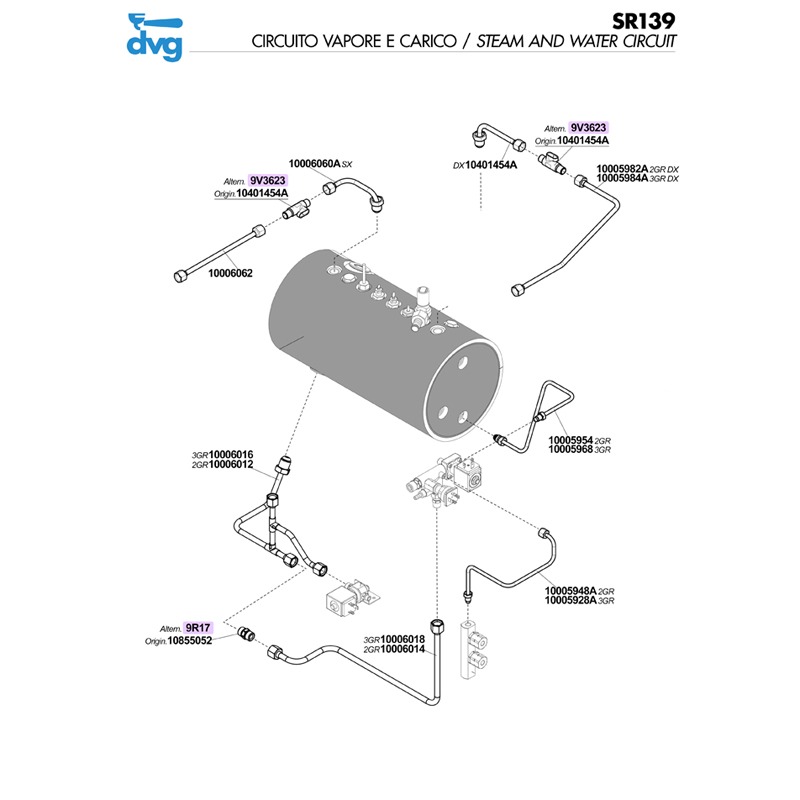 dvg

SR139
CIRCUITO VAPORE E CARICO / STEAM AND WATER CIRCUIT

Altern. 9V3623
Origin. 10401454A

DX 10401454A

10005982A 2GR DX
10005984A 3GR DX

10006060A SX

Altern. 9V3623
Origin. 10401454A

10006062

10005954 2GR
10005968 3GR

3GR 10006016
2GR 10006012

10005948A 2GR
10005928A 3GR

Altern. 9R17
Origin. 10855052

3GR 10006018
2GR 10006014